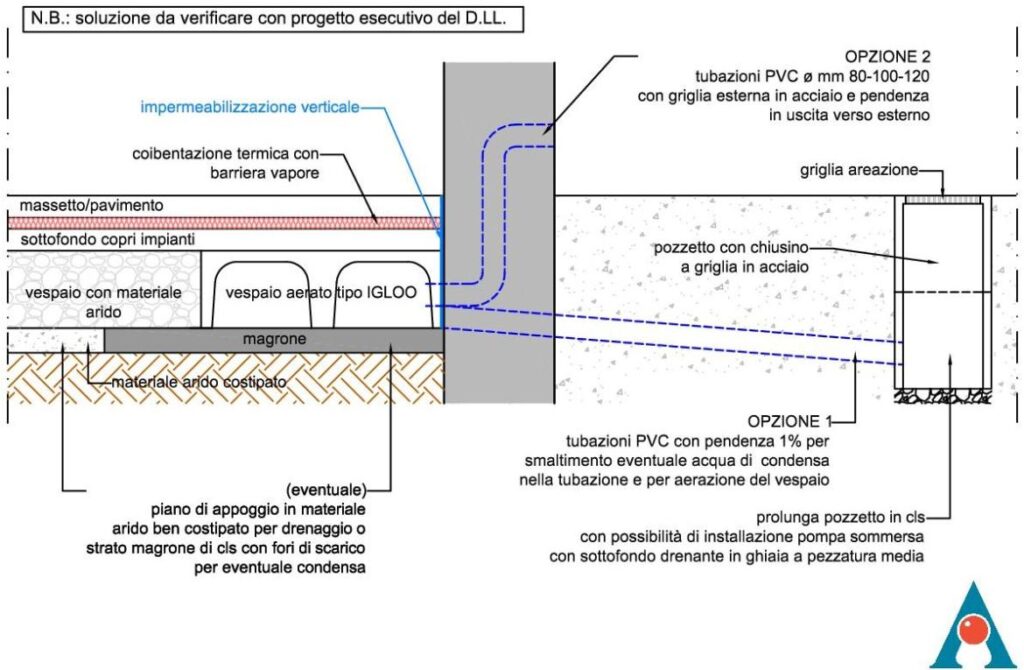 N.B.: soluzione da verificare con progetto esecutivo del D.LL.

OPZIONE 2
tubazioni PVC ø mm 80-100-120
con griglia esterna in acciaio e pendenza
in uscita verso esterno

impermeabilizzazione verticale

coibentazione termica con
barriera vapore

griglia areazione

massetto/pavimento

sottofondo copri impianti

pozzetto con chiusino
a griglia in acciaio

vespaio con materiale
arido

vespaio aerato tipo IGLOO

magrone

materiale arido costipato

OPZIONE 1
tubazioni PVC con pendenza 1% per
smaltimento eventuale acqua di condensa
nella tubazione e per aerazione del vespaio

(eventuale)
piano di appoggio in materiale
arido ben costipato per drenaggio o
strato magrone di cls con fori di scarico
per eventuale condensa

prolunga pozzetto in cls
con possibilità di installazione pompa sommersa
con sottofondo drenante in ghiaia a pezzatura media